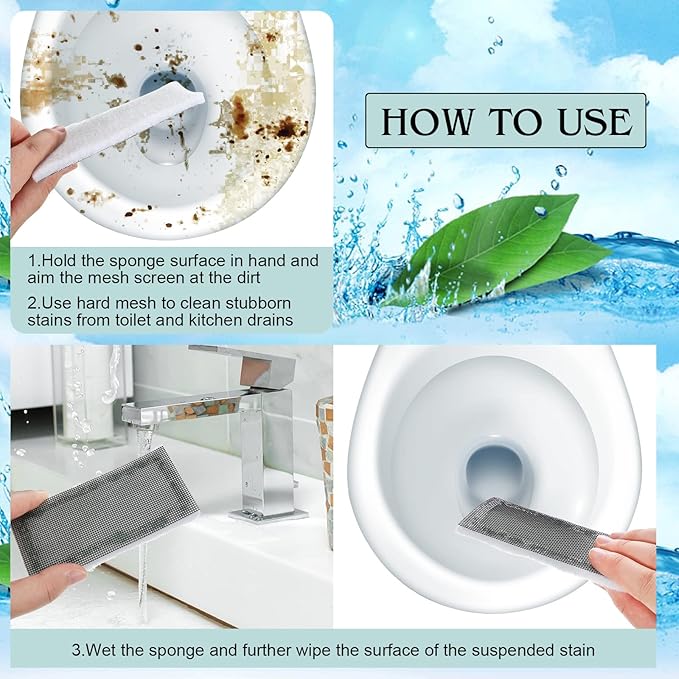 HOW TO USE

1.Hold the sponge surface in hand and aim the mesh screen at the dirt

2.Use hard mesh to clean stubborn stains from toilet and kitchen drains

3.Wet the sponge and further wipe the surface of the suspended stain