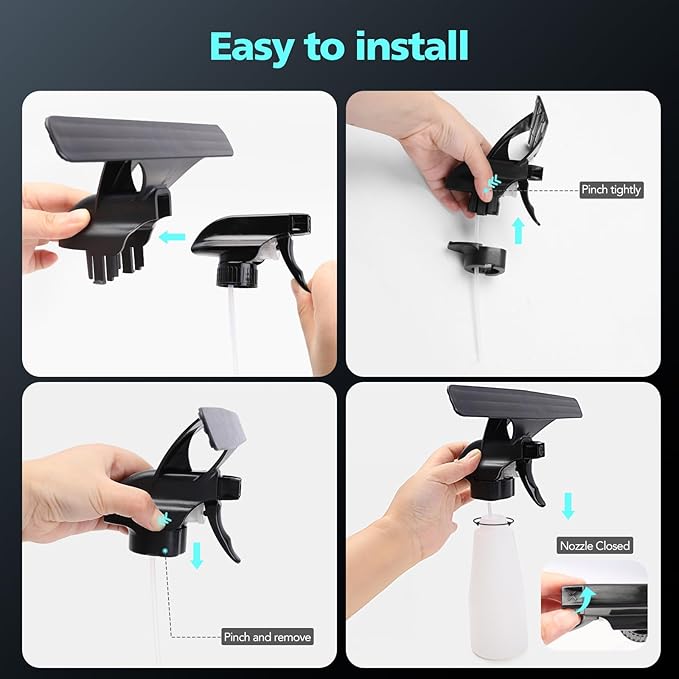 Easy to install

Pinch tightly

Pinch and remove

Nozzle Closed