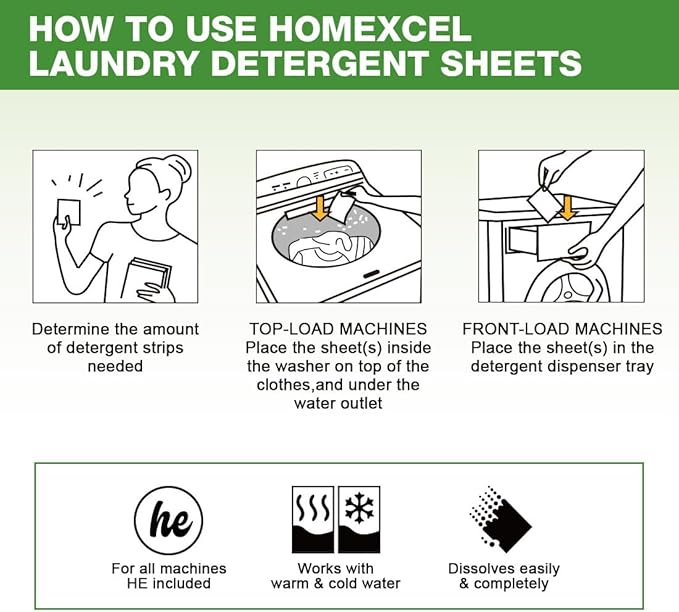 HOW TO USE HOMEXCEL LAUNDRY DETERGENT SHEETS

Determine the amount of detergent strips needed

TOP-LOAD MACHINES
Place the sheet(s) inside the washer on top of the clothes,and under the water outlet

FRONT-LOAD MACHINES
Place the sheet(s) in the detergent dispenser tray

he

For all machines HE included

Works with warm & cold water

Dissolves easily & completely