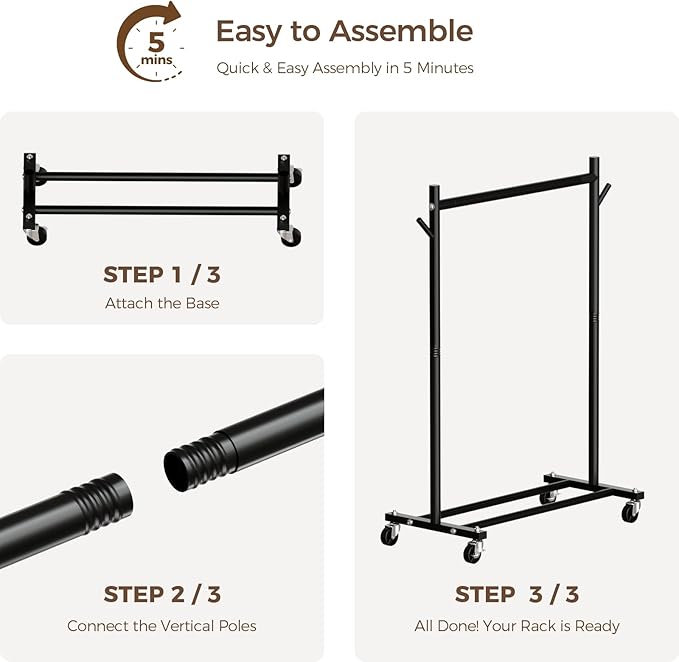 5 mins

Easy to Assemble

Quick & Easy Assembly in 5 Minutes

STEP 1 / 3

Attach the Base

STEP 2 / 3

Connect the Vertical Poles

STEP 3 / 3

All Done! Your Rack is Ready