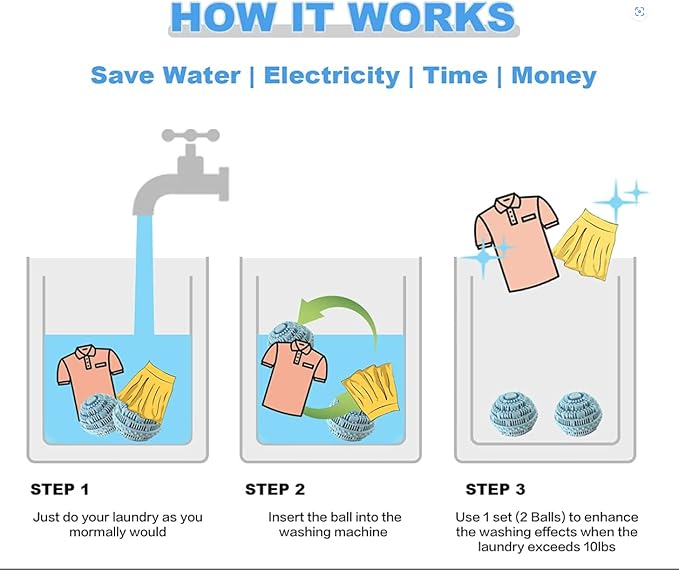 HOW IT WORKS

Save Water | Electricity | Time | Money

STEP 1

Just do your laundry as you mormally would

STEP 2

Insert the ball into the washing machine

STEP 3

Use 1 set (2 Balls) to enhance the washing effects when the laundry exceeds 10lbs