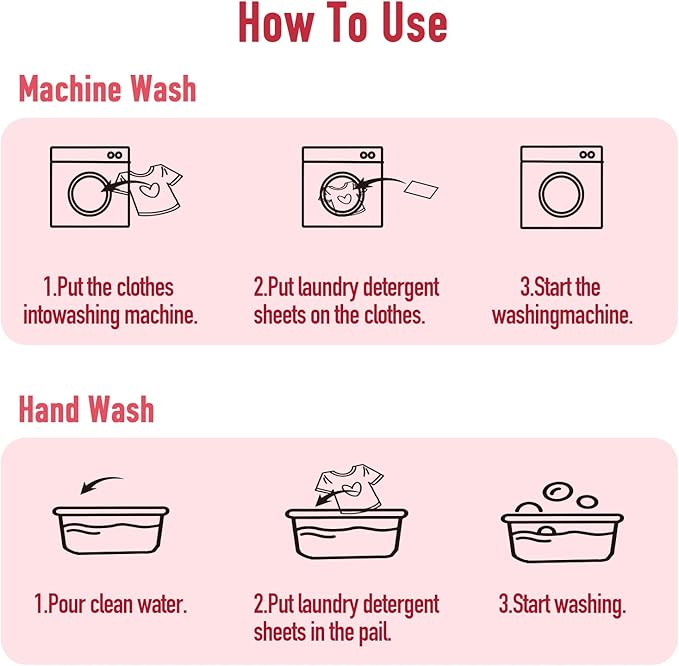 How To Use

Machine Wash

1.Put the clothes intowashing machine.

2.Put laundry detergent sheets on the clothes.

3.Start the washingmachine.

Hand Wash

1.Pour clean water.

2.Put laundry detergent sheets in the pail.

3.Start washing.