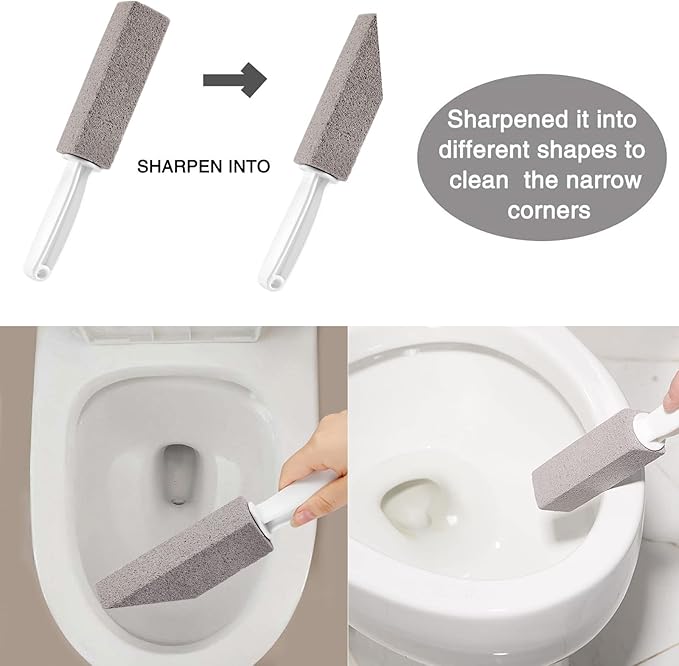 SHARPEN INTO

Sharpened it into different shapes to clean the narrow corners