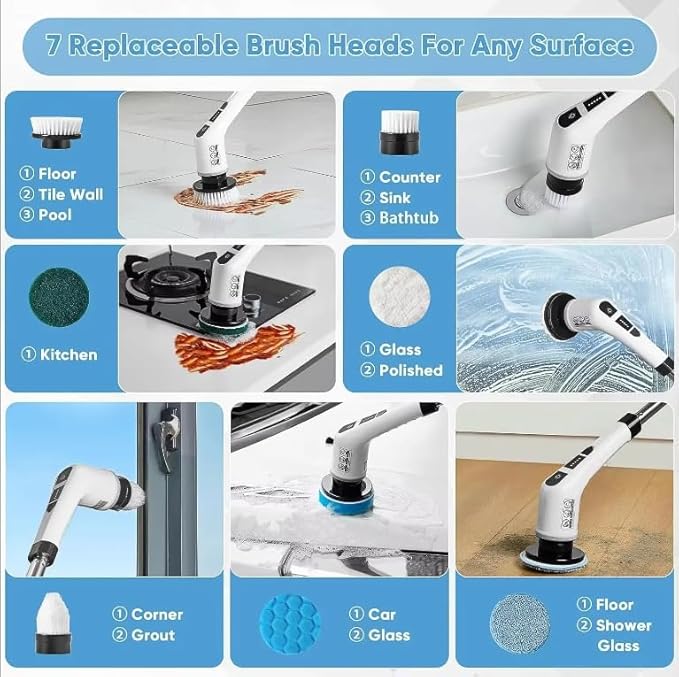 7 Replaceable Brush Heads For Any Surface

① Floor
② Tile Wall
③ Pool

① Counter
② Sink
③ Bathtub

① Kitchen

① Glass
② Polished

① Corner
② Grout

① Car
② Glass

① Floor
② Shower Glass