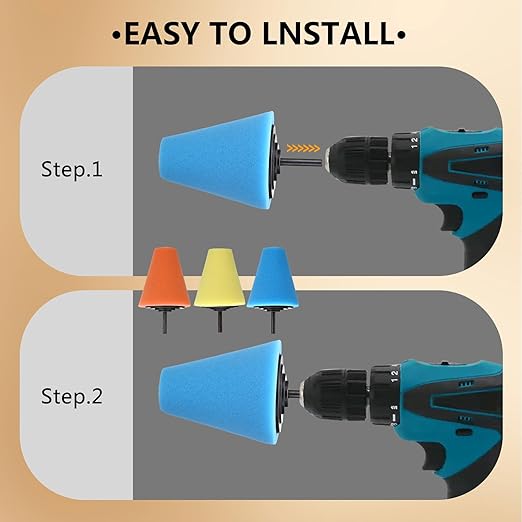 •EASY TO LNSTALL•

Step.1

12

Step.2

12