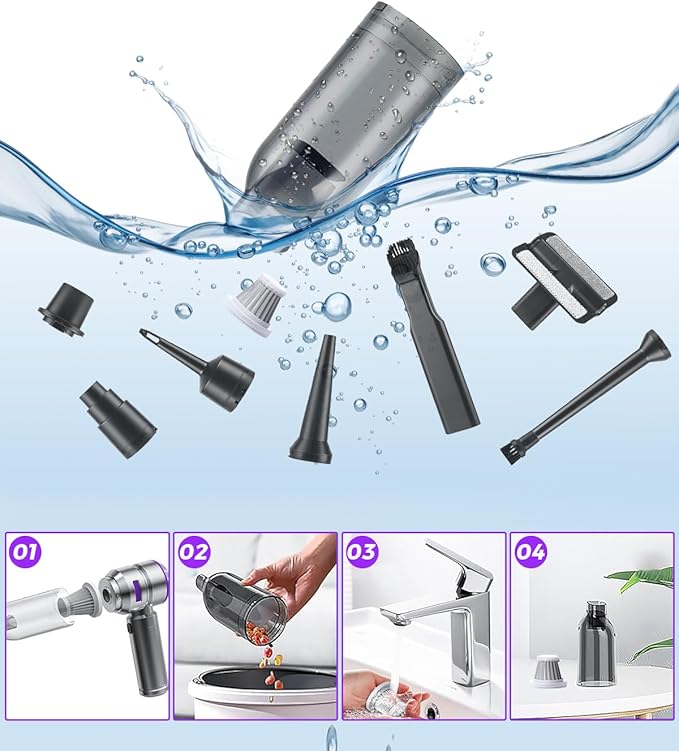 01

02

03

04