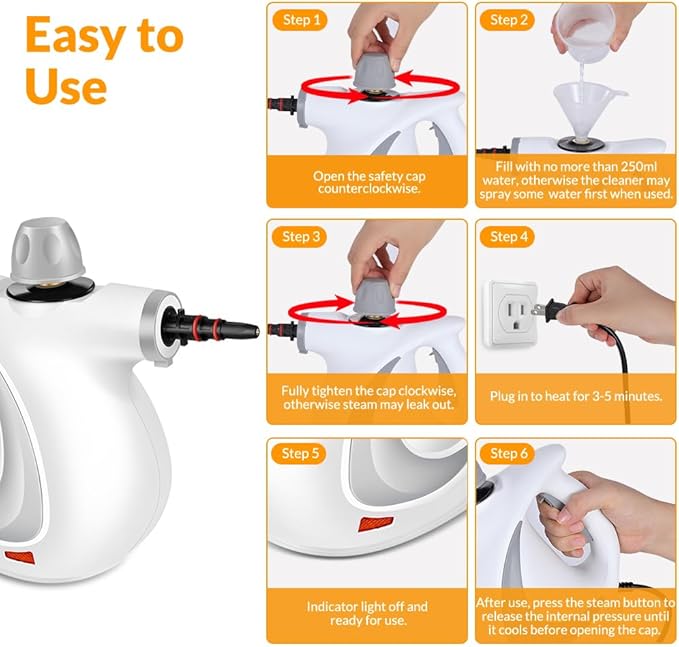 Easy to Use

Step 1

Open the safety cap counterclockwise.

Step 2

Fill with no more than 250ml water, otherwise the cleaner may spray some water first when used.

Step 3

Fully tighten the cap clockwise, otherwise steam may leak out.

Step 4

Plug in to heat for 3-5 minutes.

Step 5

Indicator light off and ready for use.

Step 6

After use, press the steam button to release the internal pressure until it cools before opening the cap.