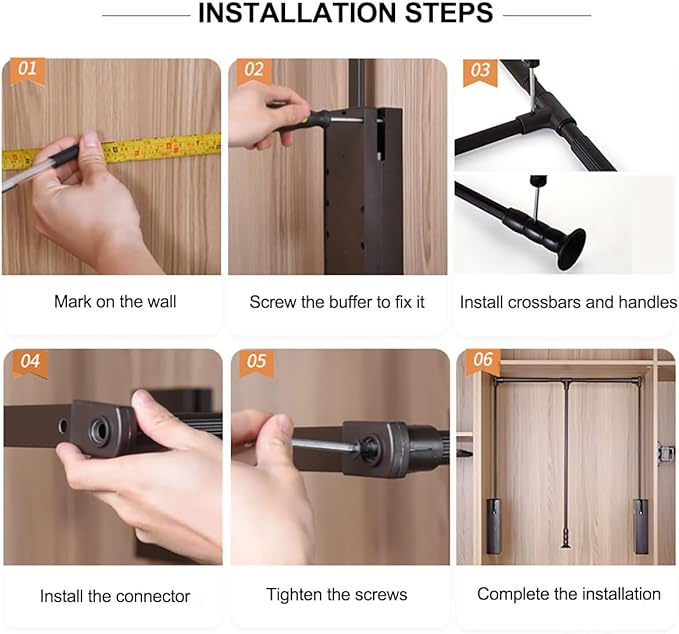 INSTALLATION STEPS

01

Mark on the wall

02

Screw the buffer to fix it

03

Install crossbars and handles

04

Install the connector

05

Tighten the screws

06

Complete the installation