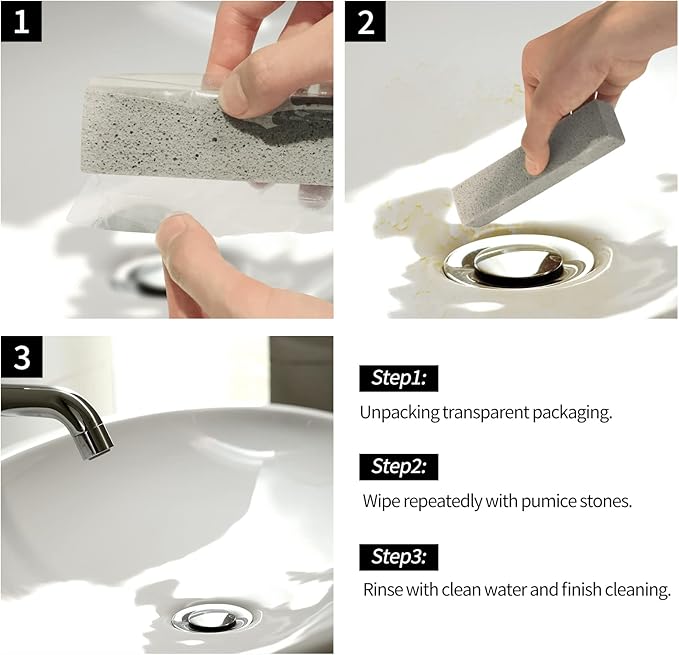 1

2

3

Step1:

Unpacking transparent packaging.

Step2:

Wipe repeatedly with pumice stones.

Step3:

Rinse with clean water and finish cleaning.