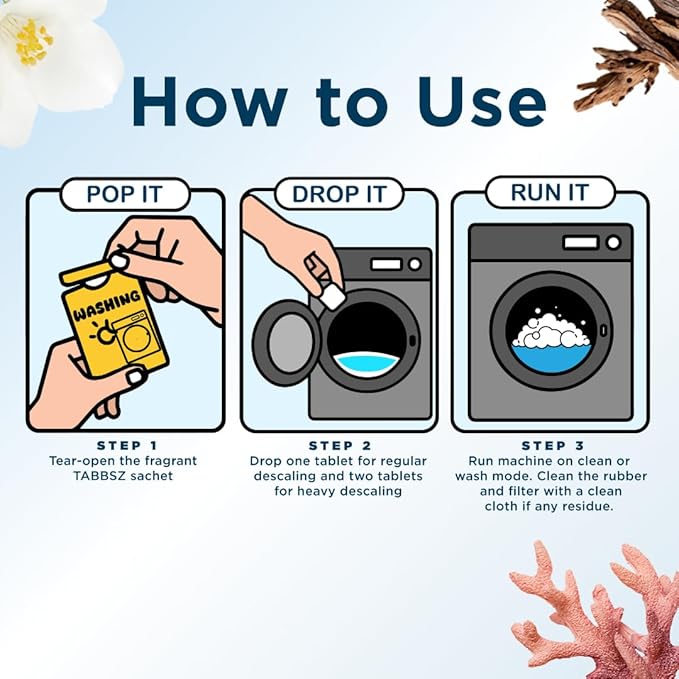 How to Use

POP IT

WASHING

STEP 1
Tear-open the fragrant TABBSZ sachet

DROP IT

STEP 2
Drop one tablet for regular descaling and two tablets for heavy descaling

RUN IT

STEP 3
Run machine on clean or wash mode. Clean the rubber and filter with a clean cloth if any residue.