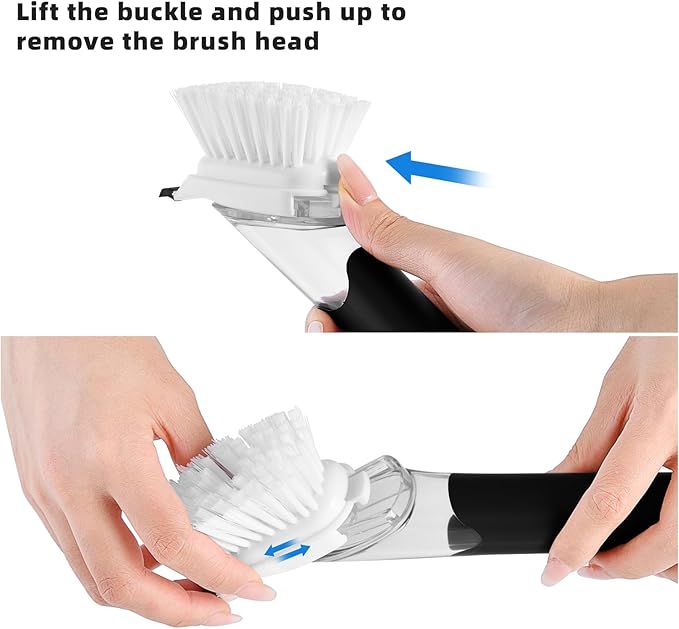 Lift the buckle and push up to remove the brush head