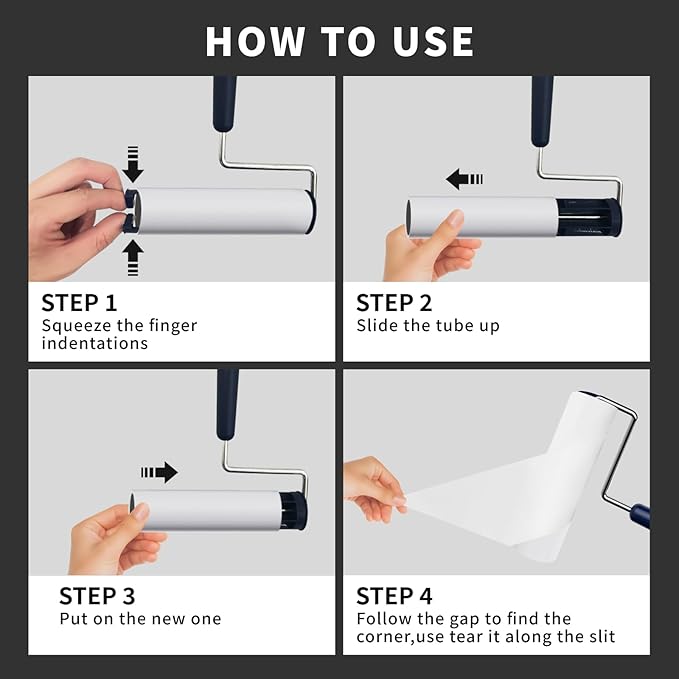 HOW TO USE

STEP 1
Squeeze the finger indentations

STEP 2
Slide the tube up

STEP 3
Put on the new one

STEP 4
Follow the gap to find the corner,use tear it along the slit