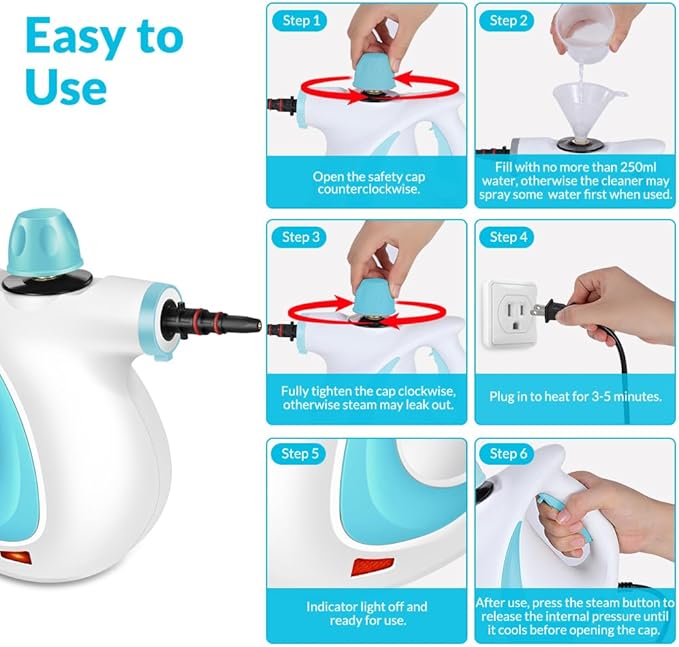 Easy to Use

Step 1

Open the safety cap counterclockwise.

Step 2

Fill with no more than 250ml water, otherwise the cleaner may spray some water first when used.

Step 3

Fully tighten the cap clockwise, otherwise steam may leak out.

Step 4

Plug in to heat for 3-5 minutes.

Step 5

Indicator light off and ready for use.

Step 6

After use, press the steam button to release the internal pressure until it cools before opening the cap.