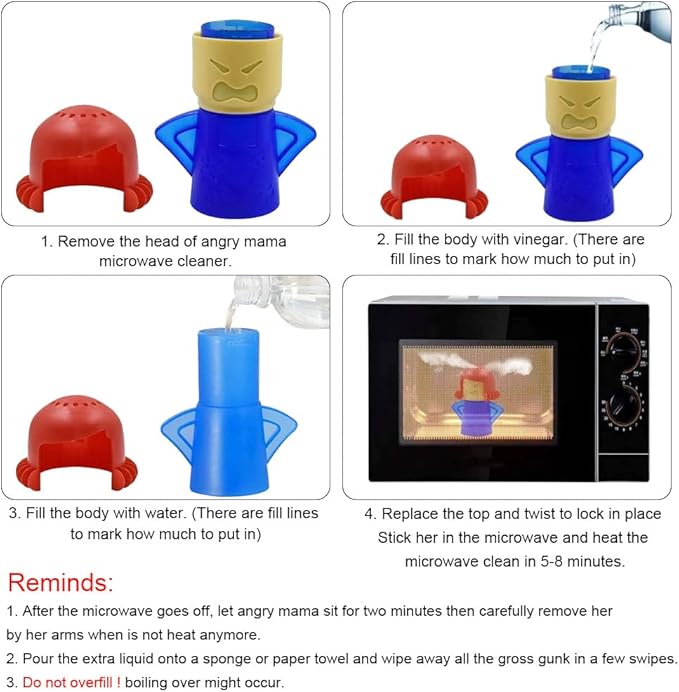 1. Remove the head of angry mama microwave cleaner.

2. Fill the body with vinegar. (There are fill lines to mark how much to put in)

3. Fill the body with water. (There are fill lines to mark how much to put in)

4. Replace the top and twist to lock in place Stick her in the microwave and heat the microwave clean in 5-8 minutes.

Reminds:

1. After the microwave goes off, let angry mama sit for two minutes then carefully remove her by her arms when is not heat anymore.

2. Pour the extra liquid onto a sponge or paper towel and wipe away all the gross gunk in a few swipes.

3. Do not overfill ! boiling over might occur.