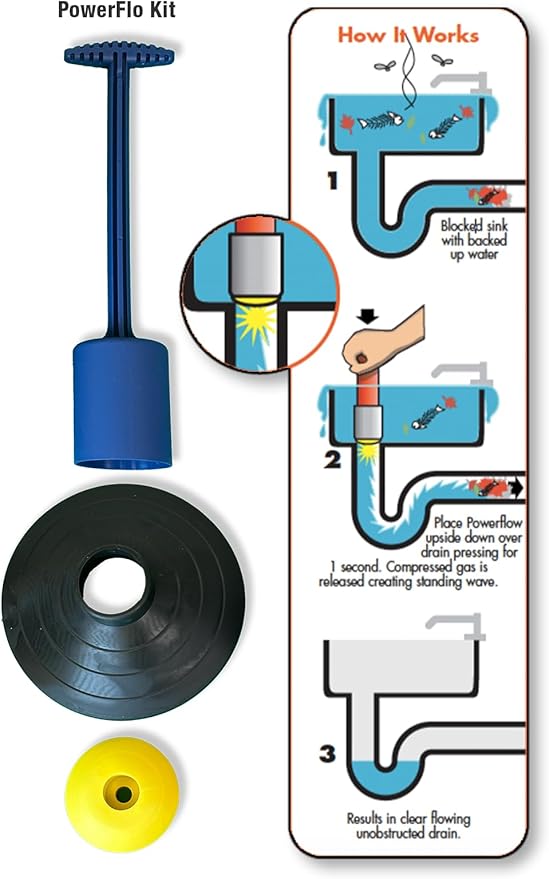 PowerFlo Kit

How It Works

1

Blocked sink with backed up water

2

Place Powerflow upside down over drain pressing for 1 second. Compressed gas is released creating standing wave.

3

Results in clear flowing unobstructed drain.