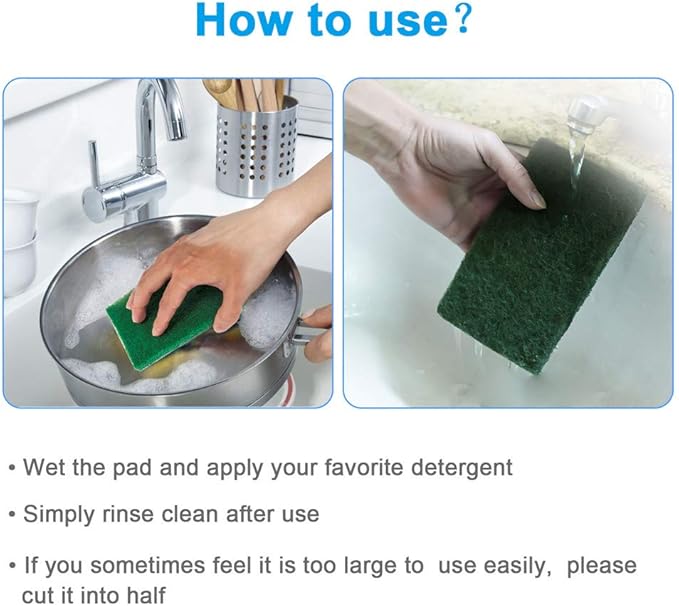 How to use?

• Wet the pad and apply your favorite detergent

• Simply rinse clean after use

• If you sometimes feel it is too large to use easily, please cut it into half