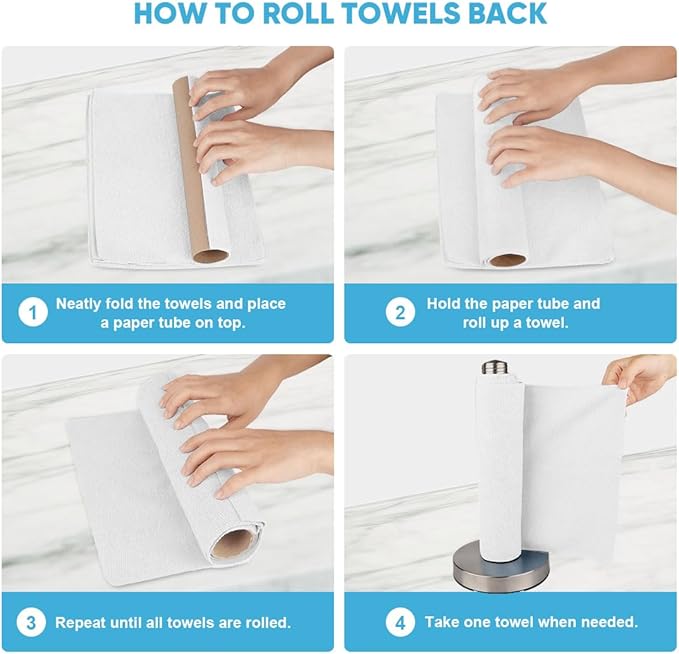 HOW TO ROLL TOWELS BACK

1 Neatly fold the towels and place a paper tube on top.

2 Hold the paper tube and roll up a towel.

3 Repeat until all towels are rolled.

4 Take one towel when needed.