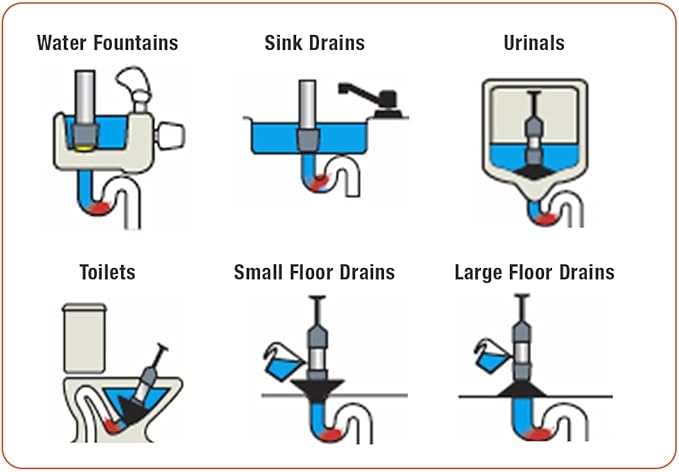 Water Fountains

Sink Drains

Urinals

Toilets

Small Floor Drains

Large Floor Drains